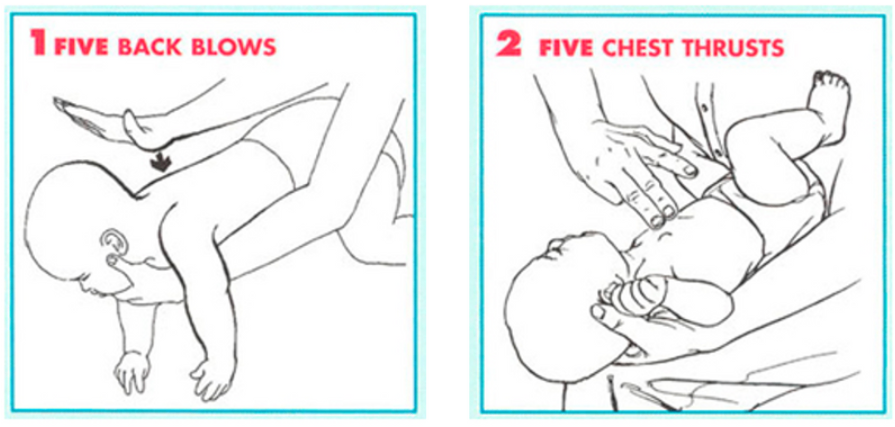 1 FIVE BACK BLOWS

2 FIVE CHEST THRUSTS